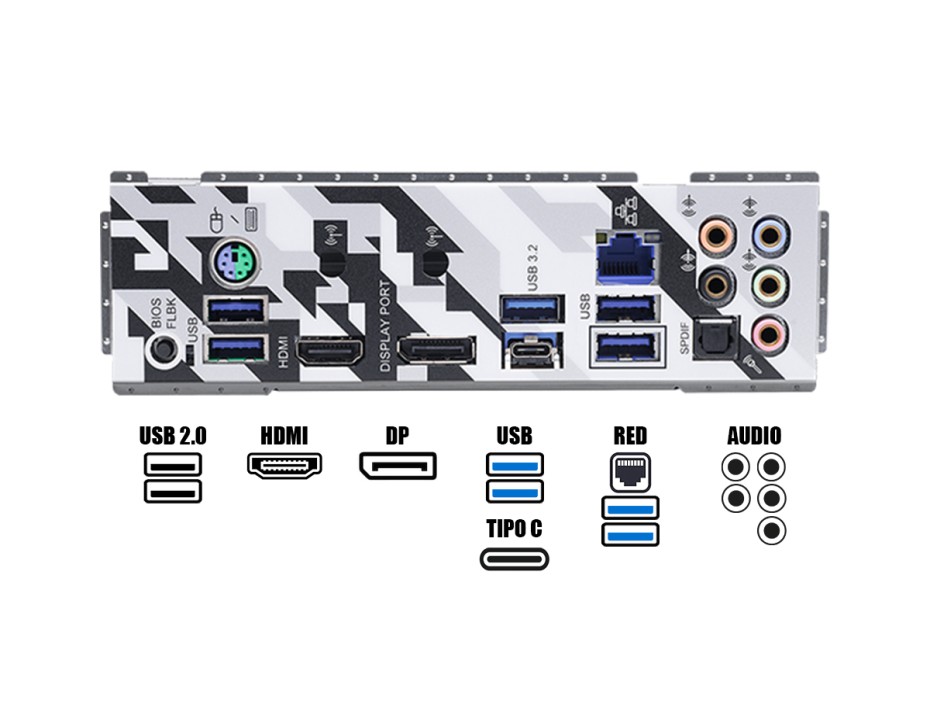 BIOS FLBK
USB
HDMI
DISPLAY PORT
USB 3.2
USB
SPDIF

USB 2.0
HDMI
DP
USB
TIPO C
RED
AUDIO